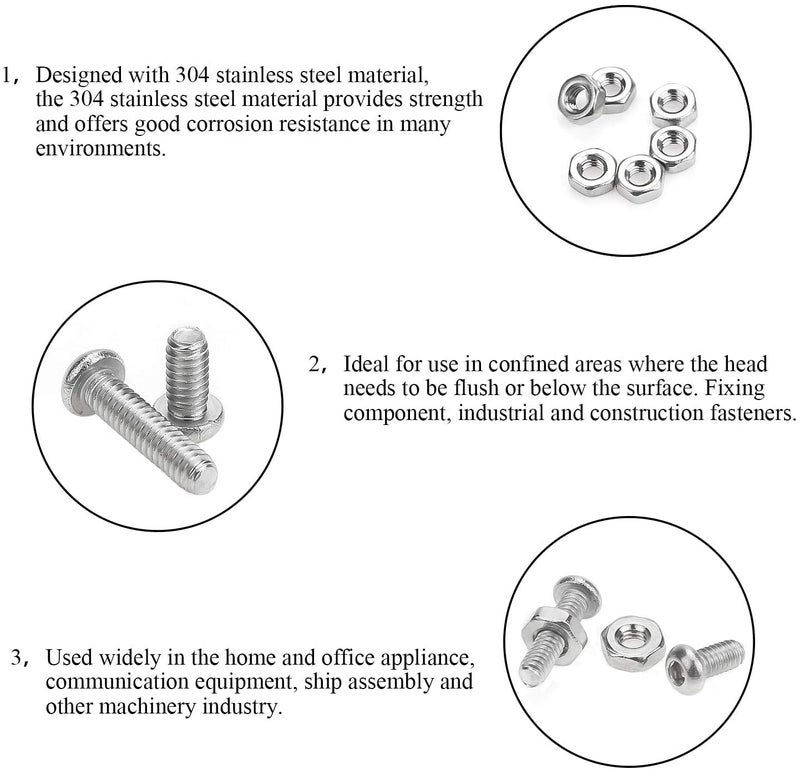 1， Designed with 304 stainless steel material, the 304 stainless steel material provides strength and offers good corrosion resistance in many environments.

2， Ideal for use in confined areas where the head needs to be flush or below the surface. Fixing component, industrial and construction fasteners.

3， Used widely in the home and office appliance, communication equipment, ship assembly and other machinery industry.